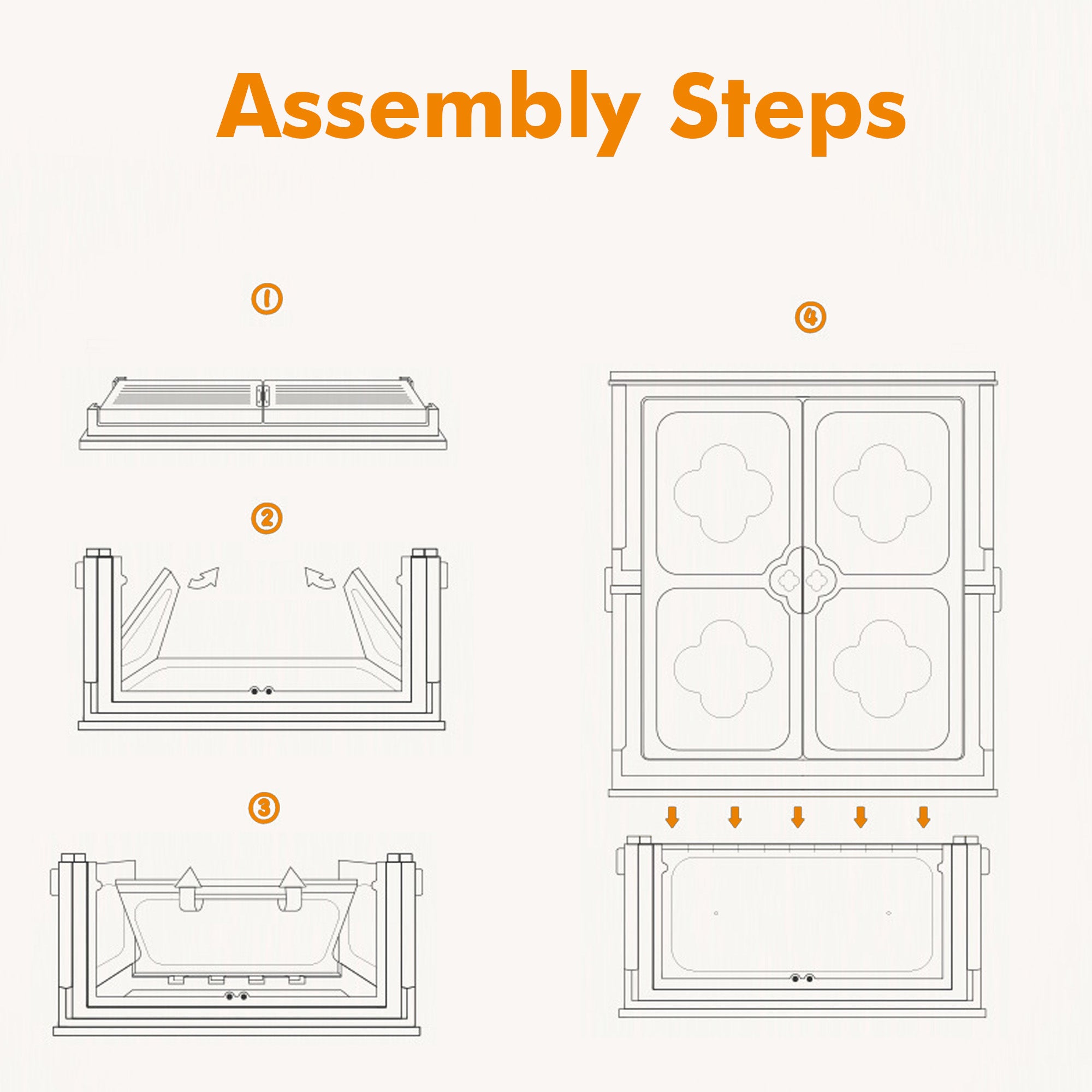 Assembly Steps

①

②

③

④