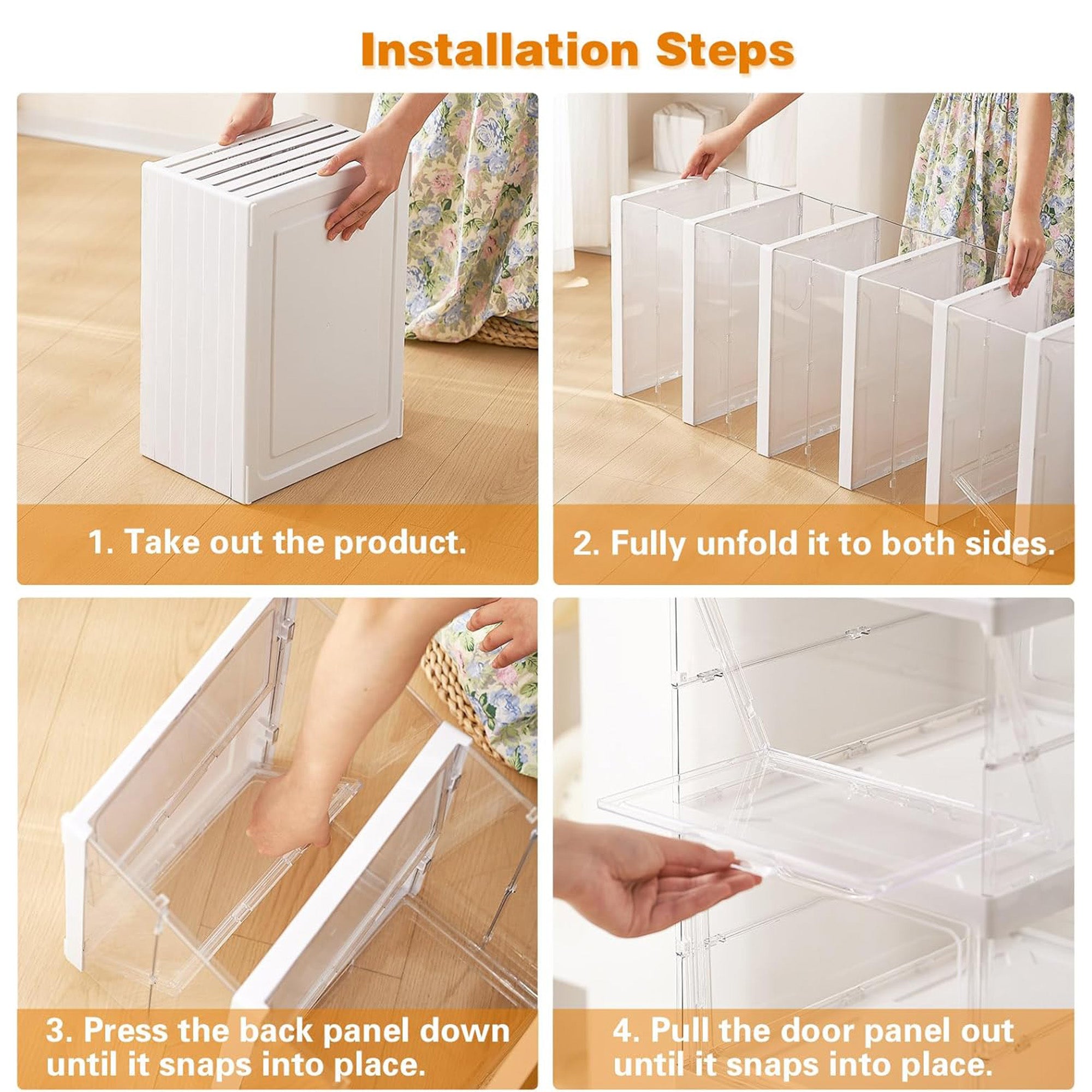 Installation Steps

1. Take out the product.

2. Fully unfold it to both sides.

3. Press the back panel down until it snaps into place.

4. Pull the door panel out until it snaps into place.