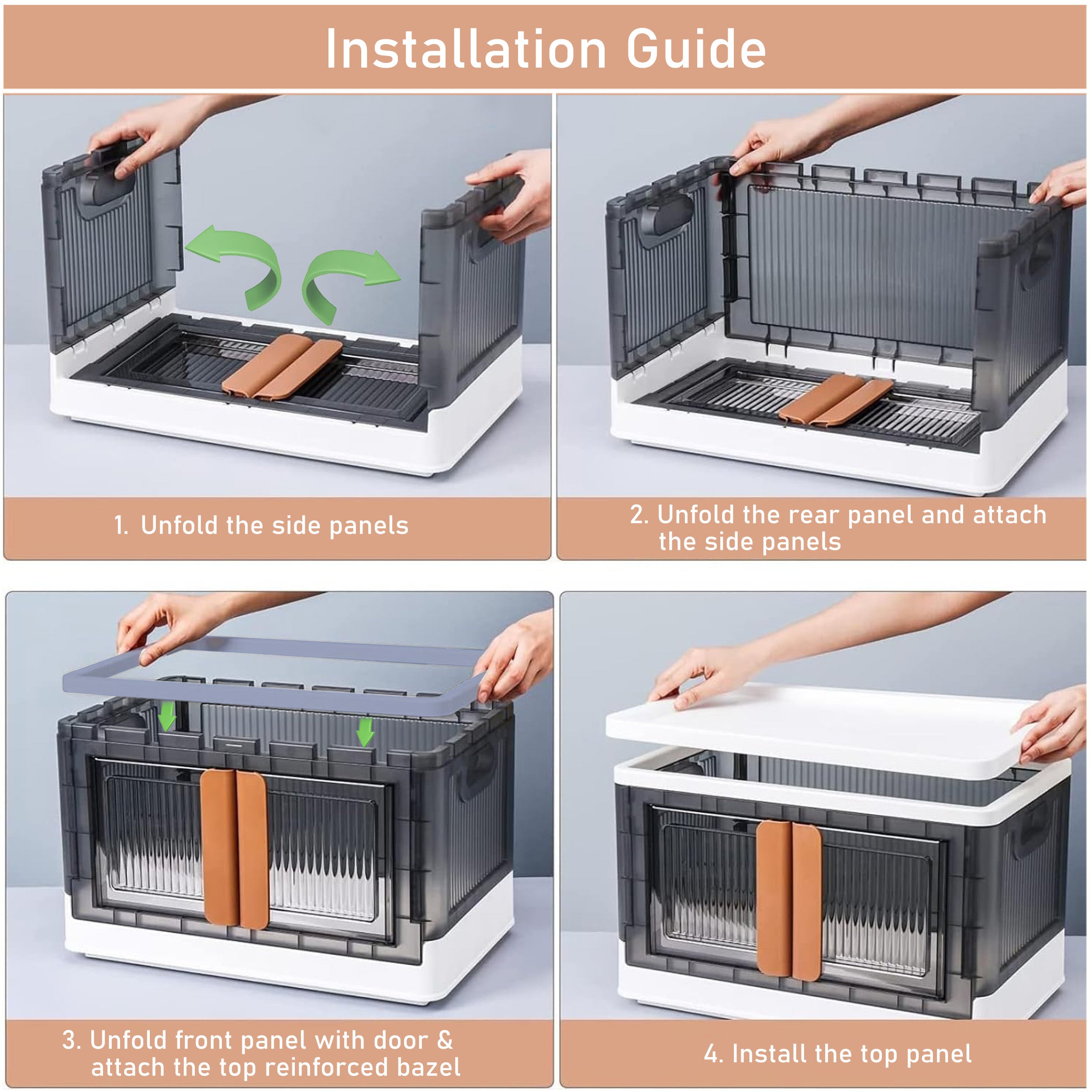 Installation Guide

1. Unfold the side panels

2. Unfold the rear panel and attach the side panels

3. Unfold front panel with door & attach the top reinforced bazel

4. Install the top panel